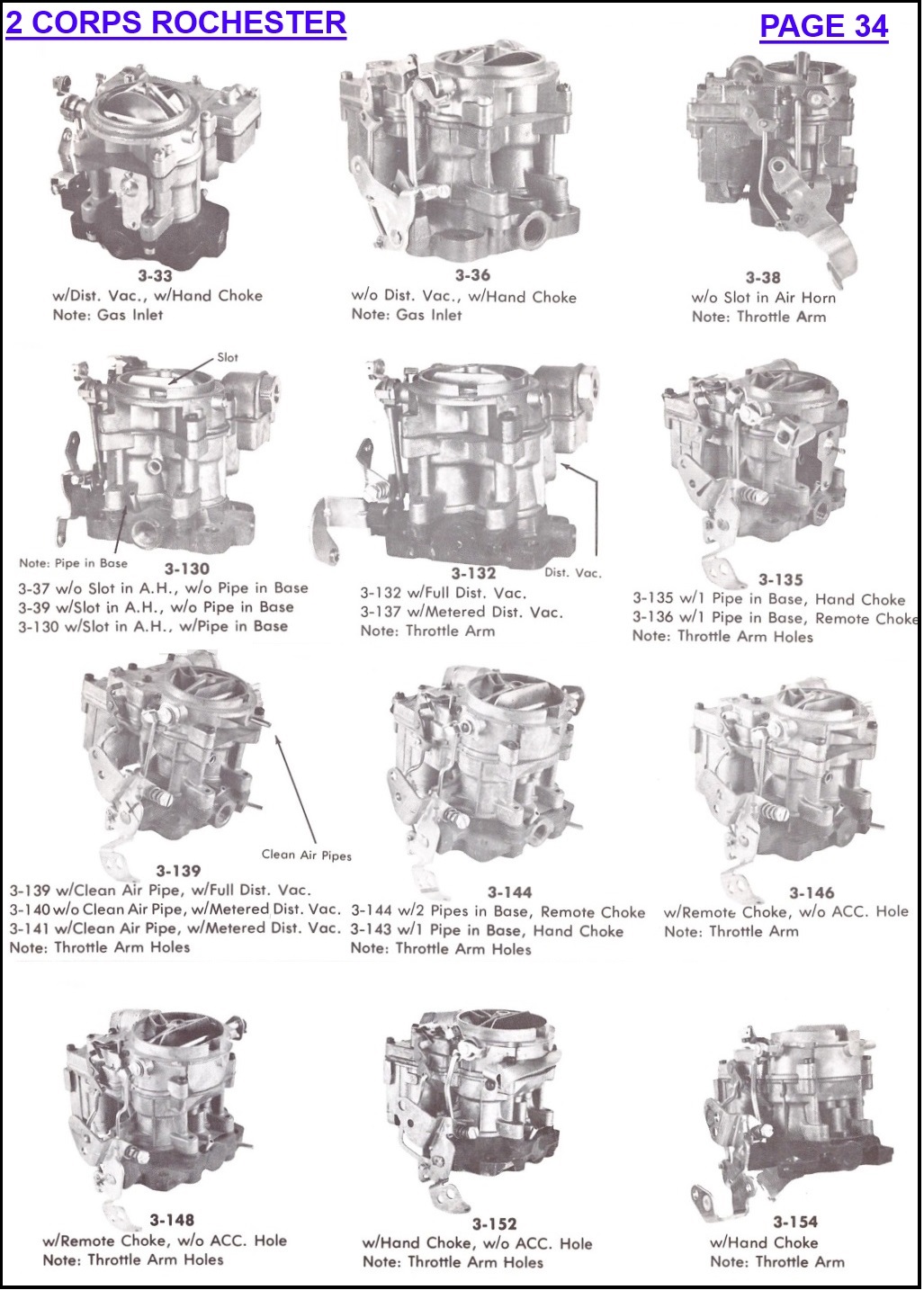 2 CORPS ROCHESTER

PAGE 34

3-33
w/Dist. Vac., w/Hand Choke
Note: Gas Inlet

3-36
w/o Dist. Vac., w/Hand Choke
Note: Gas Inlet

3-38
w/o Slot in Air Horn
Note: Throttle Arm

Slot

Note: Pipe in Base

3-130
3-37 w/o Slot in A.H., w/o Pipe in Base
3-39 w/Slot in A.H., w/o Pipe in Base
3-130 w/Slot in A.H., w/Pipe in Base

3-132

Dist. Vac.

3-132 w/Full Dist. Vac.
3-137 w/Metered Dist. Vac.
Note: Throttle Arm

3-135
3-135 w/1 Pipe in Base, Hand Choke
3-136 w/1 Pipe in Base, Remote Choke
Note: Throttle Arm Holes

Clean Air Pipes

3-139
3-139 w/Clean Air Pipe, w/Full Dist. Vac.
3-140 w/o Clean Air Pipe, w/Metered Dist. Vac.
3-141 w/Clean Air Pipe, w/Metered Dist. Vac.
Note: Throttle Arm Holes

3-144
3-144 w/2 Pipes in Base, Remote Choke
3-143 w/1 Pipe in Base, Hand Choke
Note: Throttle Arm Holes

3-146
w/Remote Choke, w/o ACC. Hole
Note: Throttle Arm

3-148
w/Remote Choke, w/o ACC. Hole
Note: Throttle Arm Holes

3-152
w/Hand Choke, w/o ACC. Hole
Note: Throttle Arm Holes

3-154
w/Hand Choke
Note: Throttle Arm